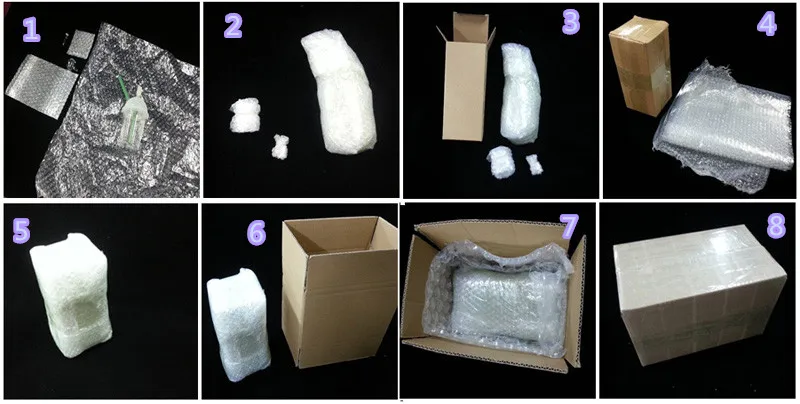 1
2
3
4
5
6
7
8